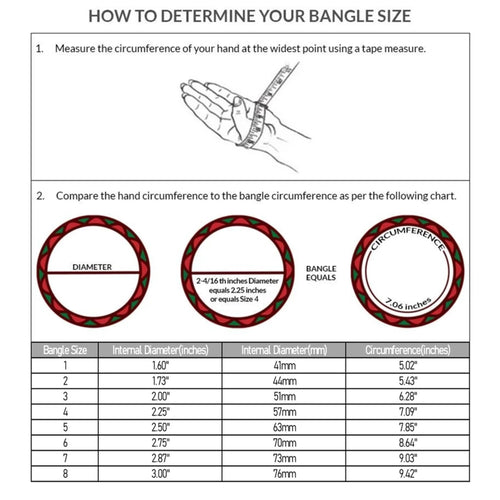 HOW TO DETERMINE YOUR BANGLE SIZE

1. Measure the circumference of your hand at the widest point using a tape measure.

2. Compare the hand circumference to the bangle circumference as per the following chart.

DIAMETER

2-4/16 th inches Diameter equals 2.25 inches or equals Size 4

BANGLE EQUALS

CIRCUMFERENCE

7.06 inches

| Bangle Size | Internal Diameter(inches) | Internal Diameter(mm) | Circumference(inches) |
|---|---|---|---|
| 1 | 1.60" | 41mm | 5.02" |
| 2 | 1.73" | 44mm | 5.43" |
| 3 | 2.00" | 51mm | 6.28" |
| 4 | 2.25" | 57mm | 7.09" |
| 5 | 2.50" | 63mm | 7.85" |
| 6 | 2.75" | 70mm | 8.64" |
| 7 | 2.87" | 73mm | 9.03" |
| 8 | 3.00" | 76mm | 9.42" |